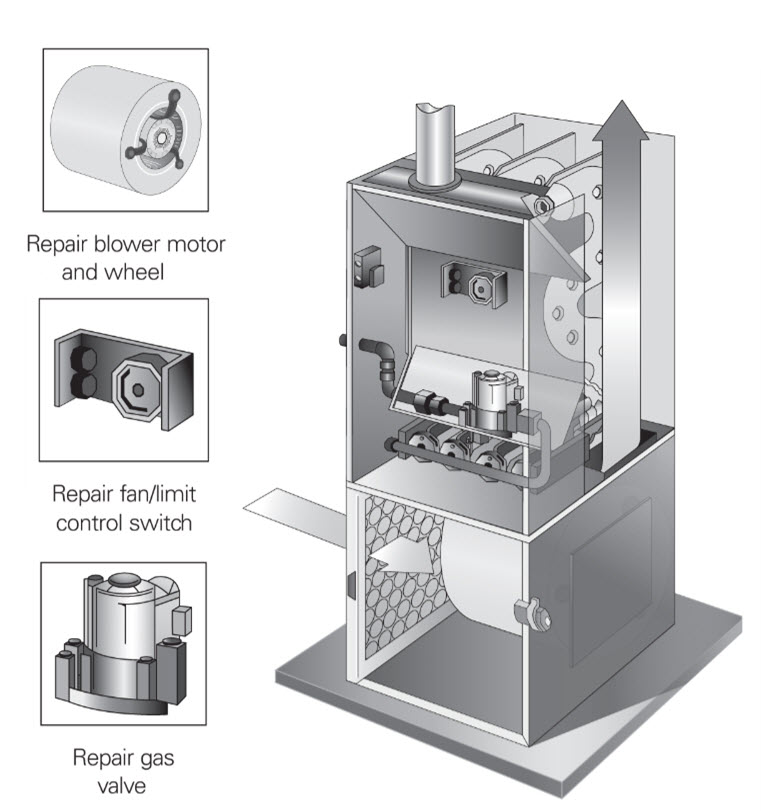 Repair blower motor and wheel

Repair fan/limit control switch

Repair gas valve