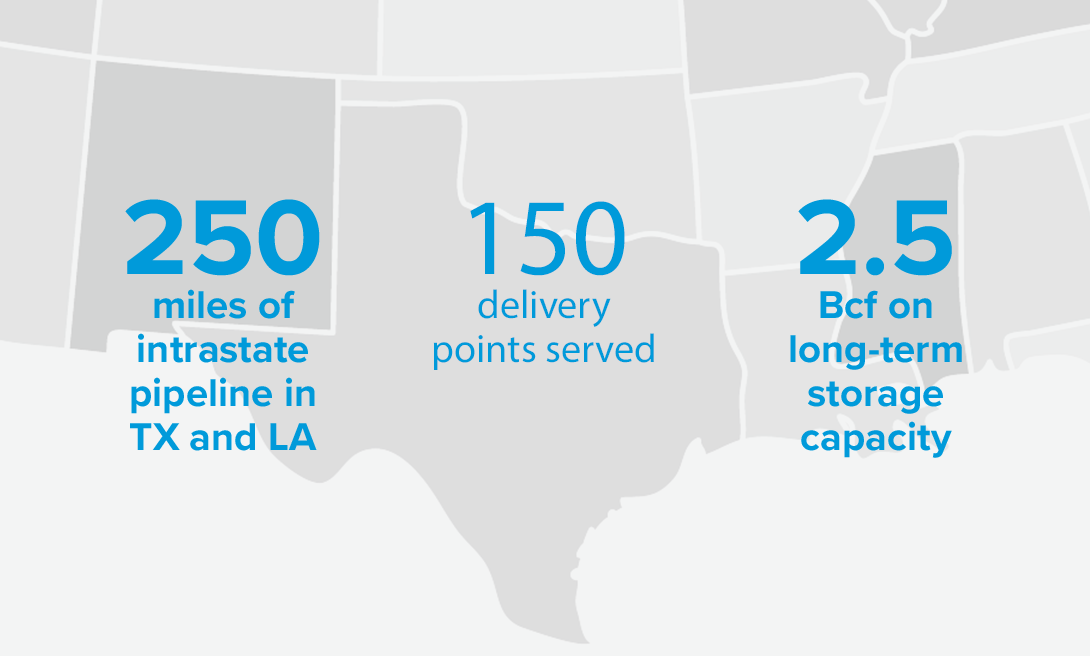 250
miles of intrastate pipeline in TX and LA

150
delivery points served

2.5
Bcf on long-term storage capacity