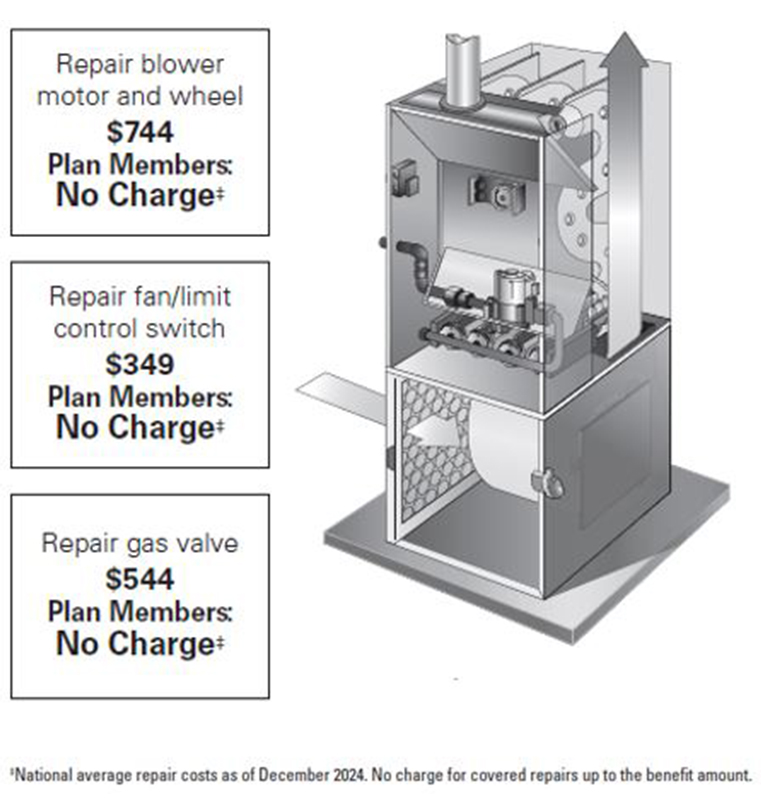 Repair blower motor and wheel
$744
Plan Members:
No Charge‡

Repair fan/limit control switch
$349
Plan Members:
No Charge‡

Repair gas valve
$544
Plan Members:
No Charge‡

‡National average repair costs as of December 2024. No charge for covered repairs up to the benefit amount.