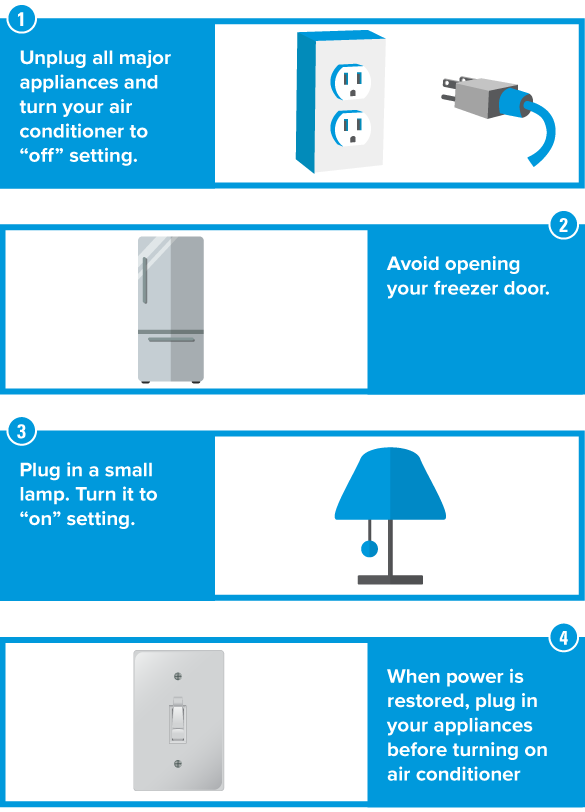 1

Unplug all major appliances and turn your air conditioner to “off” setting.

2

Avoid opening your freezer door.

3

Plug in a small lamp. Turn it to “on” setting.

4

When power is restored, plug in your appliances before turning on air conditioner